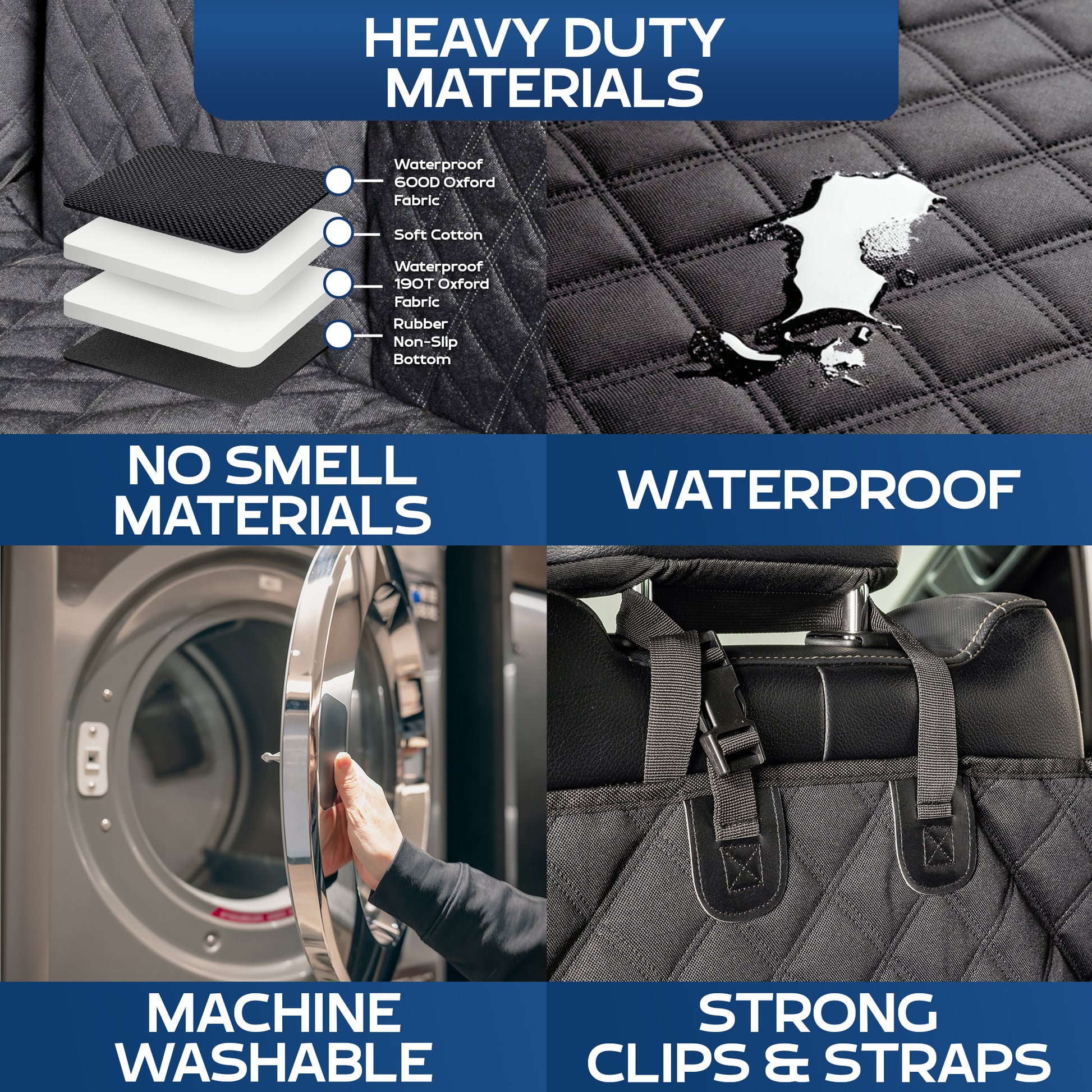 HEAVY DUTY MATERIALS

Waterproof 600D Oxford Fabric

Soft Cotton

Waterproof 190T Oxford Fabric

Rubber Non-Slip Bottom

NO SMELL MATERIALS

WATERPROOF

MACHINE WASHABLE

STRONG CLIPS & STRAPS