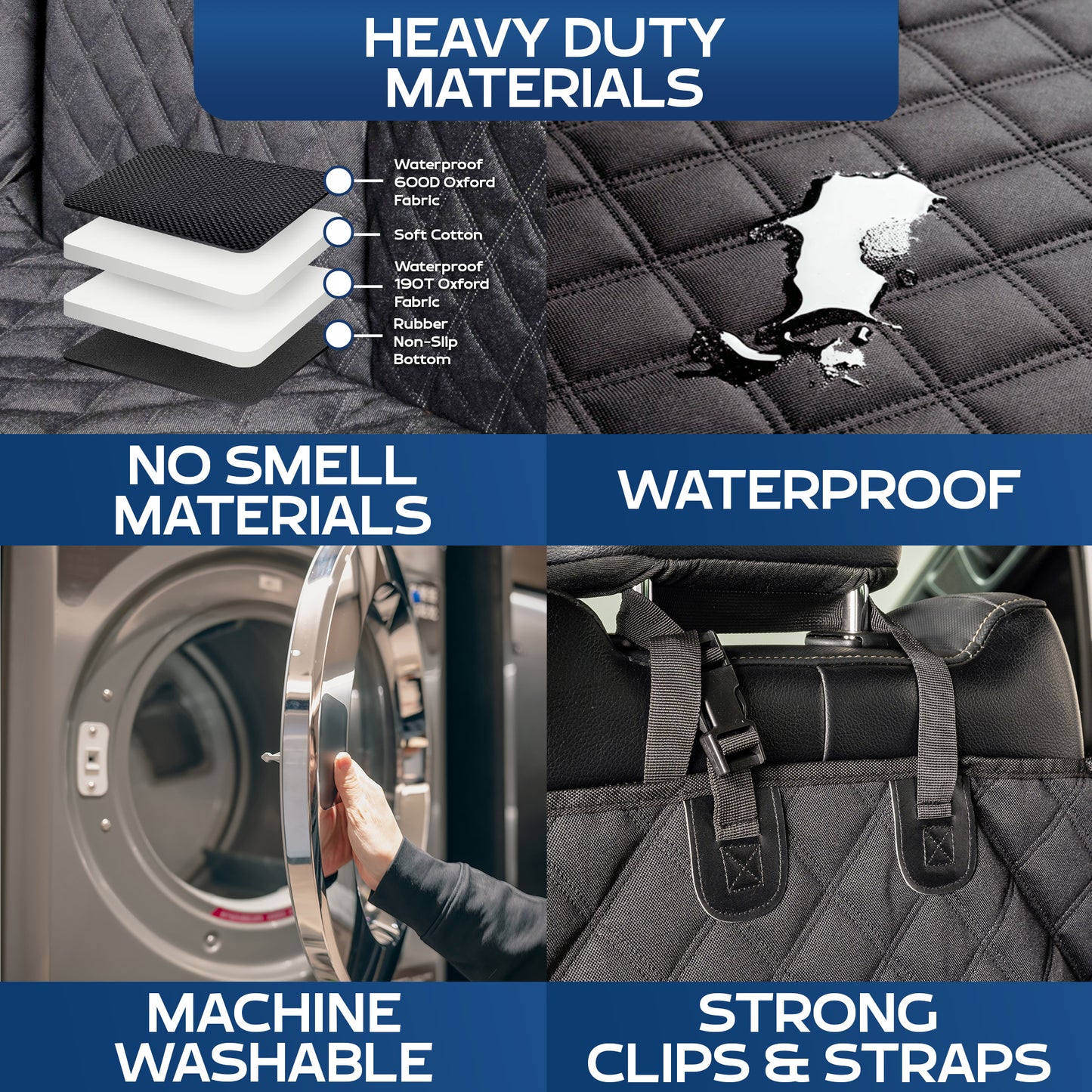 HEAVY DUTY MATERIALS

Waterproof 600D Oxford Fabric

Soft Cotton

Waterproof 190T Oxford Fabric

Rubber Non-Slip Bottom

NO SMELL MATERIALS

WATERPROOF

MACHINE WASHABLE

STRONG CLIPS & STRAPS