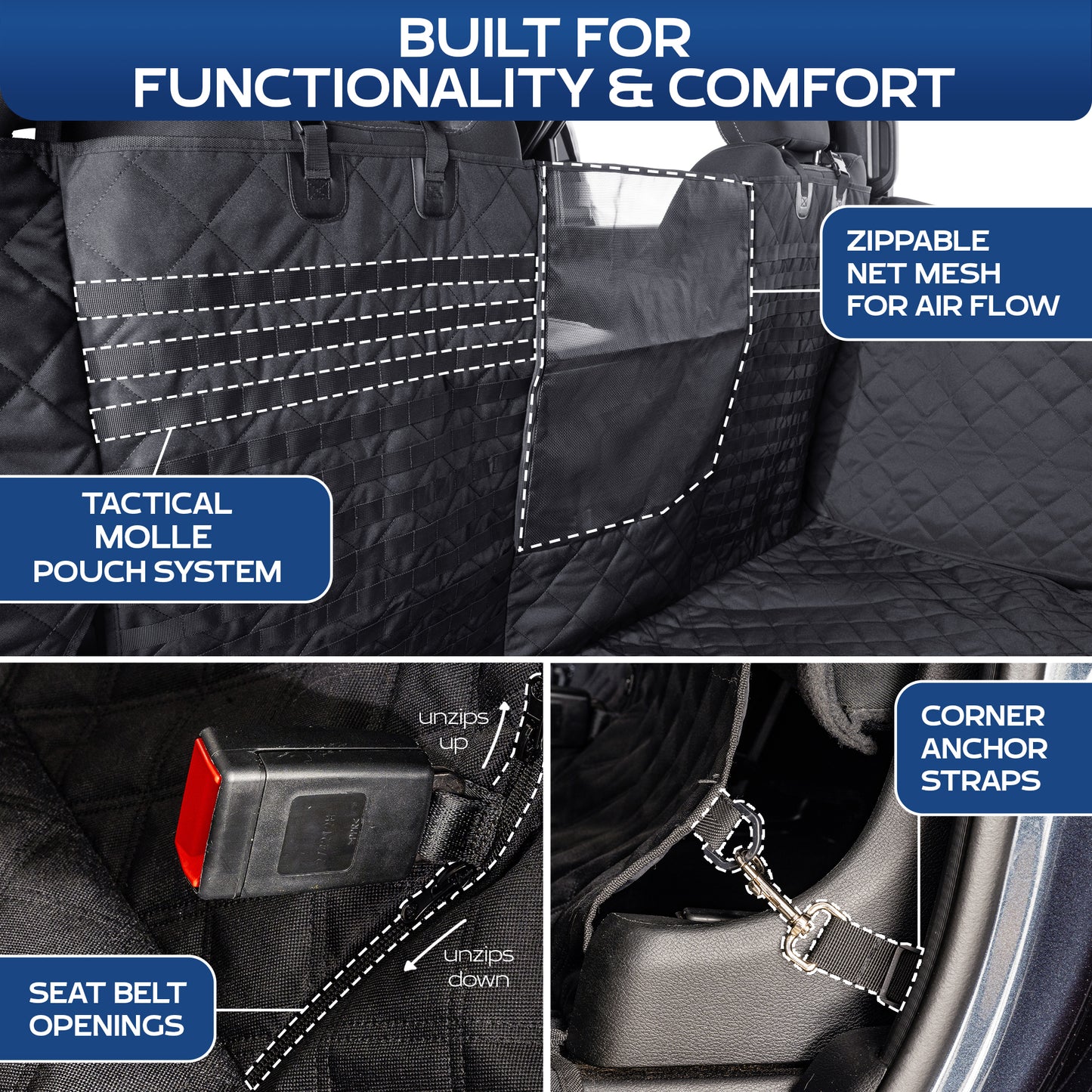 BUILT FOR FUNCTIONALITY & COMFORT

ZIPPABLE NET MESH FOR AIR FLOW

TACTICAL MOLLE POUCH SYSTEM

unzips up

unzips down

SEAT BELT OPENINGS

CORNER ANCHOR STRAPS