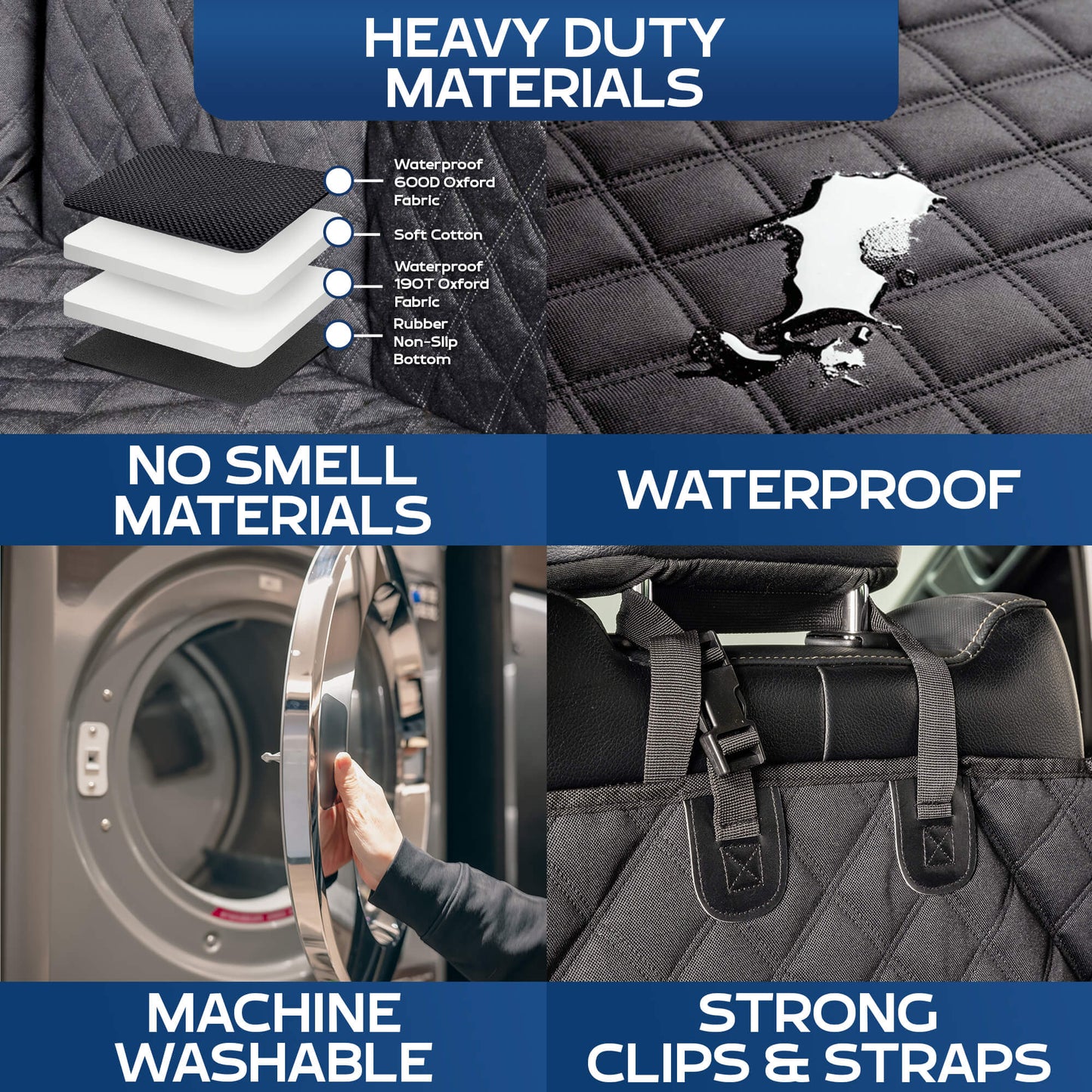 HEAVY DUTY MATERIALS

Waterproof 600D Oxford Fabric

Soft Cotton

Waterproof 190T Oxford Fabric

Rubber Non-Slip Bottom

NO SMELL MATERIALS

WATERPROOF

MACHINE WASHABLE

STRONG CLIPS & STRAPS